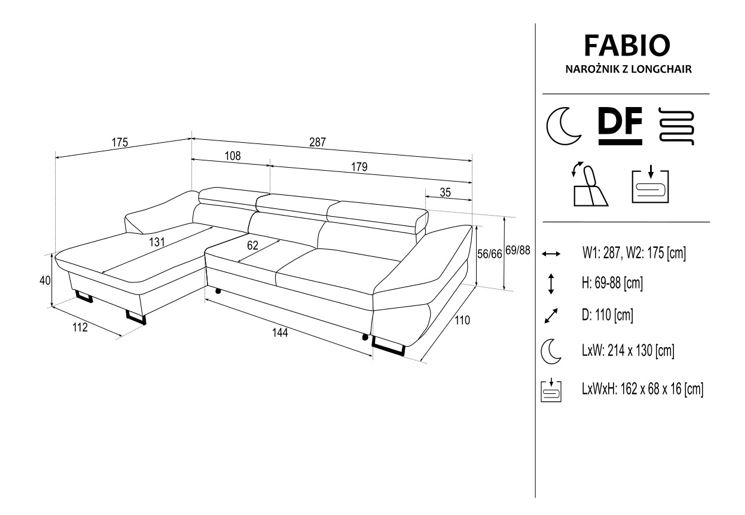 175

287

108

179

35

131

62

56/66

69/88

40

112

144

110

FABIO

NAROŻNIK Z LONGCHAIR

DF

W1: 287, W2: 175 [cm]

H: 69-88 [cm]

D: 110 [cm]

LxW: 214 x 130 [cm]

LxWxH: 162 x 68 x 16 [cm]